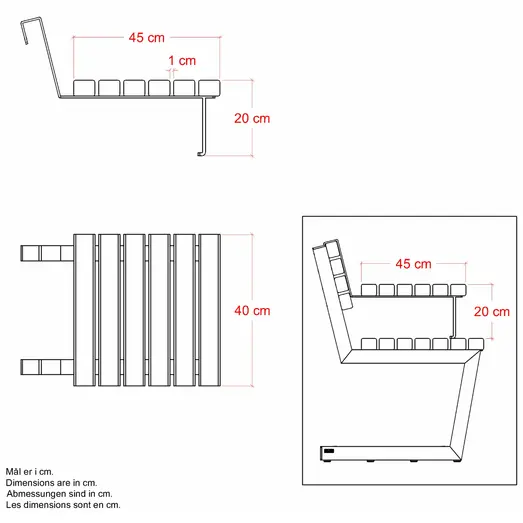 45 cm

1 cm

20 cm

40 cm

45 cm

20 cm

Mål er i cm.
Dimensions are in cm.
Abmessungen sind in cm.
Les dimensions sont en cm.