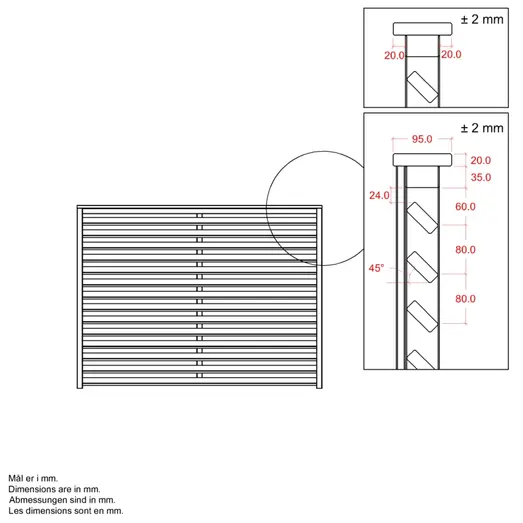 ± 2 mm

20.0

20.0

± 2 mm

95.0

20.0

35.0

24.0

60.0

80.0

45°

80.0

Mål er i mm.
Dimensions are in mm.
Abmessungen sind in mm.
Les dimensions sont en mm.