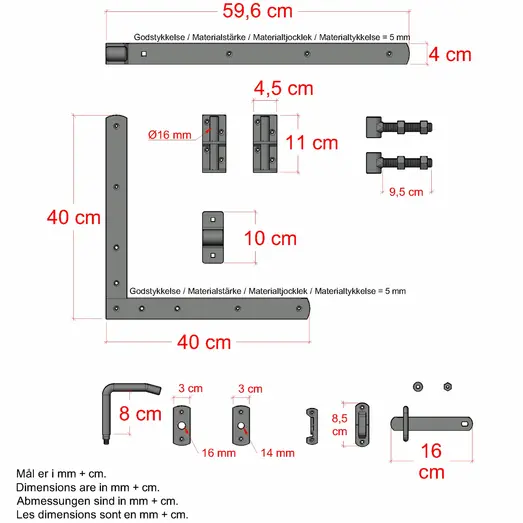 59,6 cm

Godstykkelse / Materialstärke / Materialtjocklek / Materialtykkelse = 5 mm

4 cm

4,5 cm

Ø16 mm

11 cm

9,5 cm

40 cm

10 cm

Godstykkelse / Materialstärke / Materialtjocklek / Materialtykkelse = 5 mm

40 cm

8 cm

3 cm

16 mm

3 cm

14 mm

8,5 cm

16 cm

Mål er i mm + cm.
Dimensions are in mm + cm.
Abmessungen sind in mm + cm.
Les dimensions sont en mm + cm.