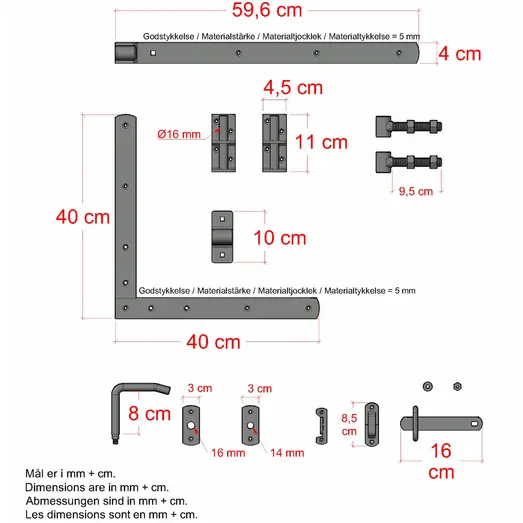 59,6 cm

Godstykkelse / Materialstärke / Materialtjocklek / Materialtykkelse = 5 mm

4 cm

4,5 cm

Ø16 mm

11 cm

9,5 cm

40 cm

10 cm

Godstykkelse / Materialstärke / Materialtjocklek / Materialtykkelse = 5 mm

40 cm

8 cm

3 cm

3 cm

16 mm

14 mm

8,5 cm

16 cm

Mål er i mm + cm.
Dimensions are in mm + cm.
Abmessungen sind in mm + cm.
Les dimensions sont en mm + cm.