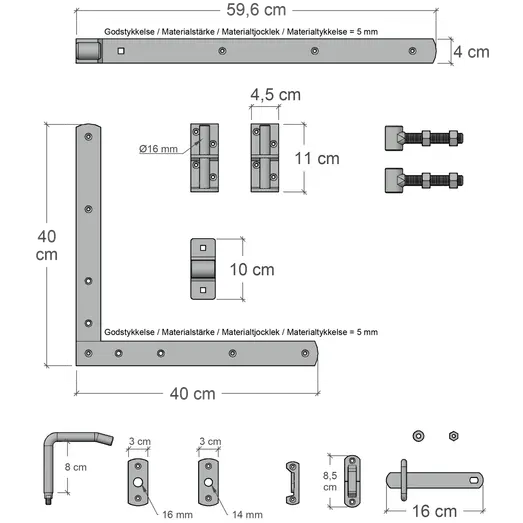 59,6 cm

Godstykkelse / Materialstärke / Materialtjocklek / Materialtykkelse = 5 mm

4 cm

4,5 cm

Ø16 mm

11 cm

40 cm

10 cm

Godstykkelse / Materialstärke / Materialtjocklek / Materialtykkelse = 5 mm

40 cm

8 cm

3 cm

16 mm

3 cm

14 mm

8,5 cm

16 cm