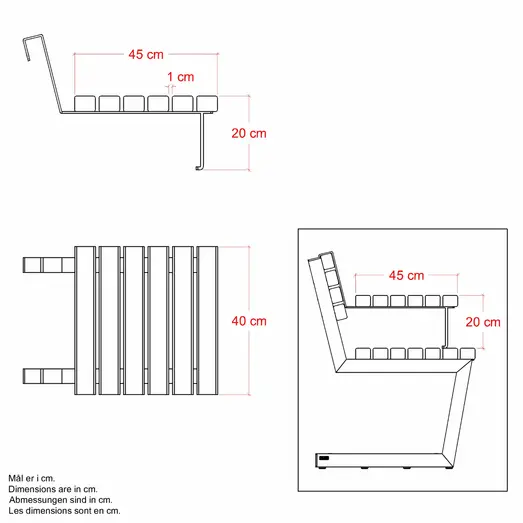 45 cm
1 cm
20 cm

40 cm

45 cm
20 cm

Mål er i cm.
Dimensions are in cm.
Abmessungen sind in cm.
Les dimensions sont en cm.