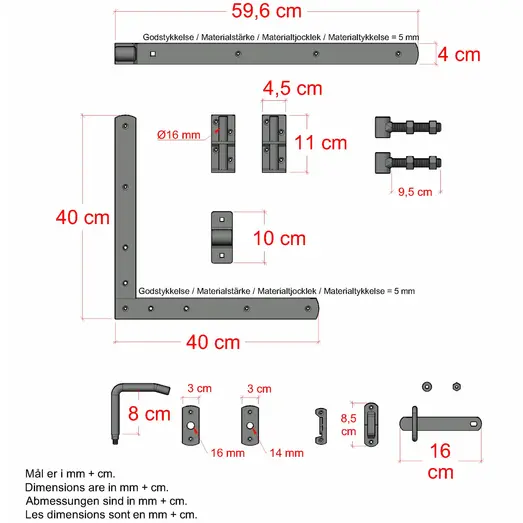 59,6 cm

Godstykkelse / Materialstärke / Materialtjocklek / Materialtykkelse = 5 mm

4 cm

4,5 cm

Ø16 mm

11 cm

9,5 cm

40 cm

10 cm

Godstykkelse / Materialstärke / Materialtjocklek / Materialtykkelse = 5 mm

40 cm

8 cm

3 cm

3 cm

16 mm

14 mm

8,5 cm

16 cm

Mål er i mm + cm.
Dimensions are in mm + cm.
Abmessungen sind in mm + cm.
Les dimensions sont en mm + cm.