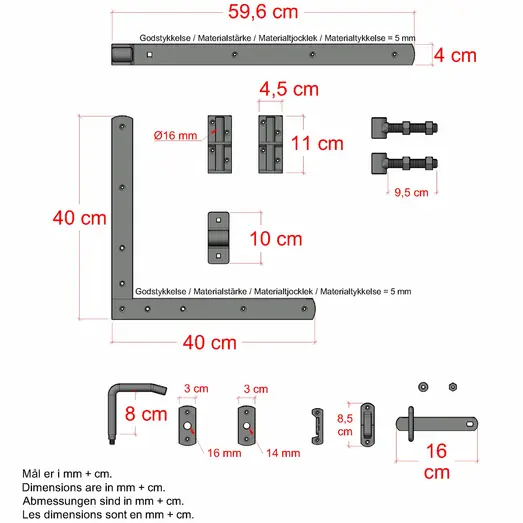 59,6 cm

Godstykkelse / Materialstärke / Materialtjocklek / Materialtykkelse = 5 mm

4 cm

4,5 cm

Ø16 mm

11 cm

9,5 cm

40 cm

10 cm

Godstykkelse / Materialstärke / Materialtjocklek / Materialtykkelse = 5 mm

40 cm

8 cm

3 cm

3 cm

16 mm

14 mm

8,5 cm

16 cm

Mål er i mm + cm.
Dimensions are in mm + cm.
Abmessungen sind in mm + cm.
Les dimensions sont en mm + cm.